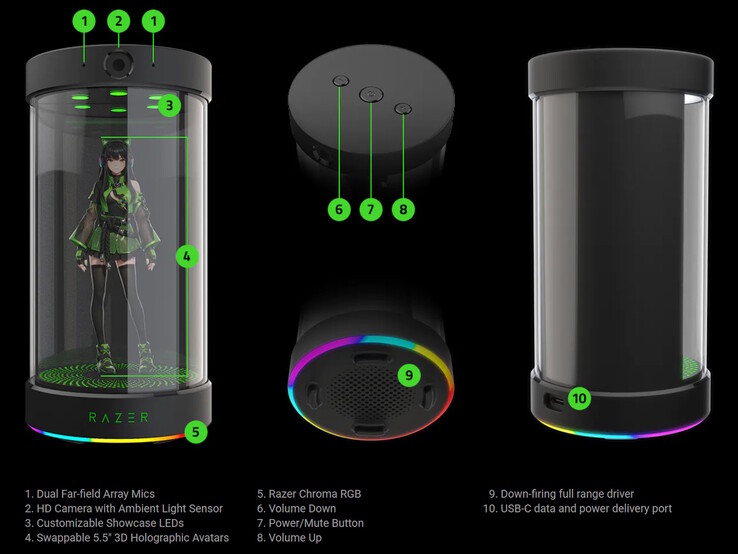 1
2
1
3
4
RAZER
5
6
7
8
9
10

1. Dual Far-field Array Mics
2. HD Camera with Ambient Light Sensor
3. Customizable Showcase LEDs
4. Swappable 5.5" 3D Holographic Avatars

5. Razer Chroma RGB
6. Volume Down
7. Power/Mute Button
8. Volume Up

9. Down-firing full range driver
10. USB-C data and power delivery port