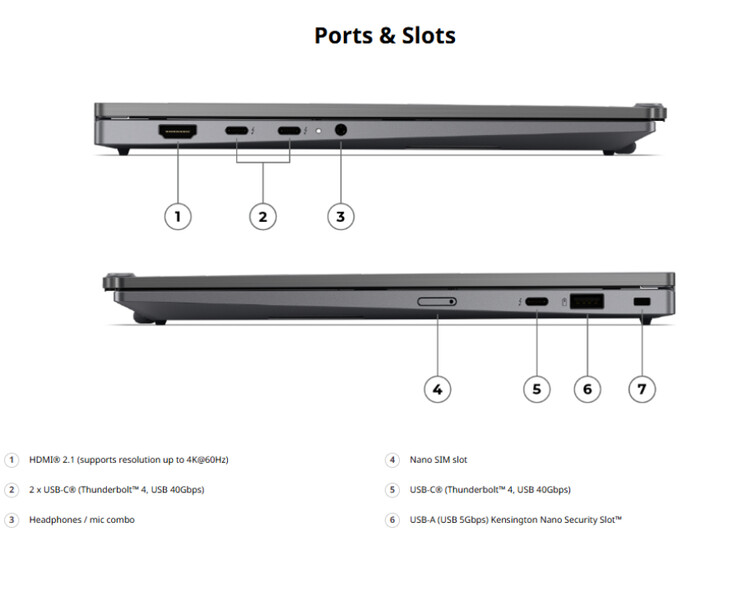 Ports & Slots

1

2

3

4

5

6

7

1 HDMI® 2.1 (supports resolution up to 4K@60Hz)

2 2 x USB-C® (Thunderbolt™ 4, USB 40Gbps)

3 Headphones / mic combo

4 Nano SIM slot

5 USB-C® (Thunderbolt™ 4, USB 40Gbps)

6 USB-A (USB 5Gbps) Kensington Nano Security Slot™