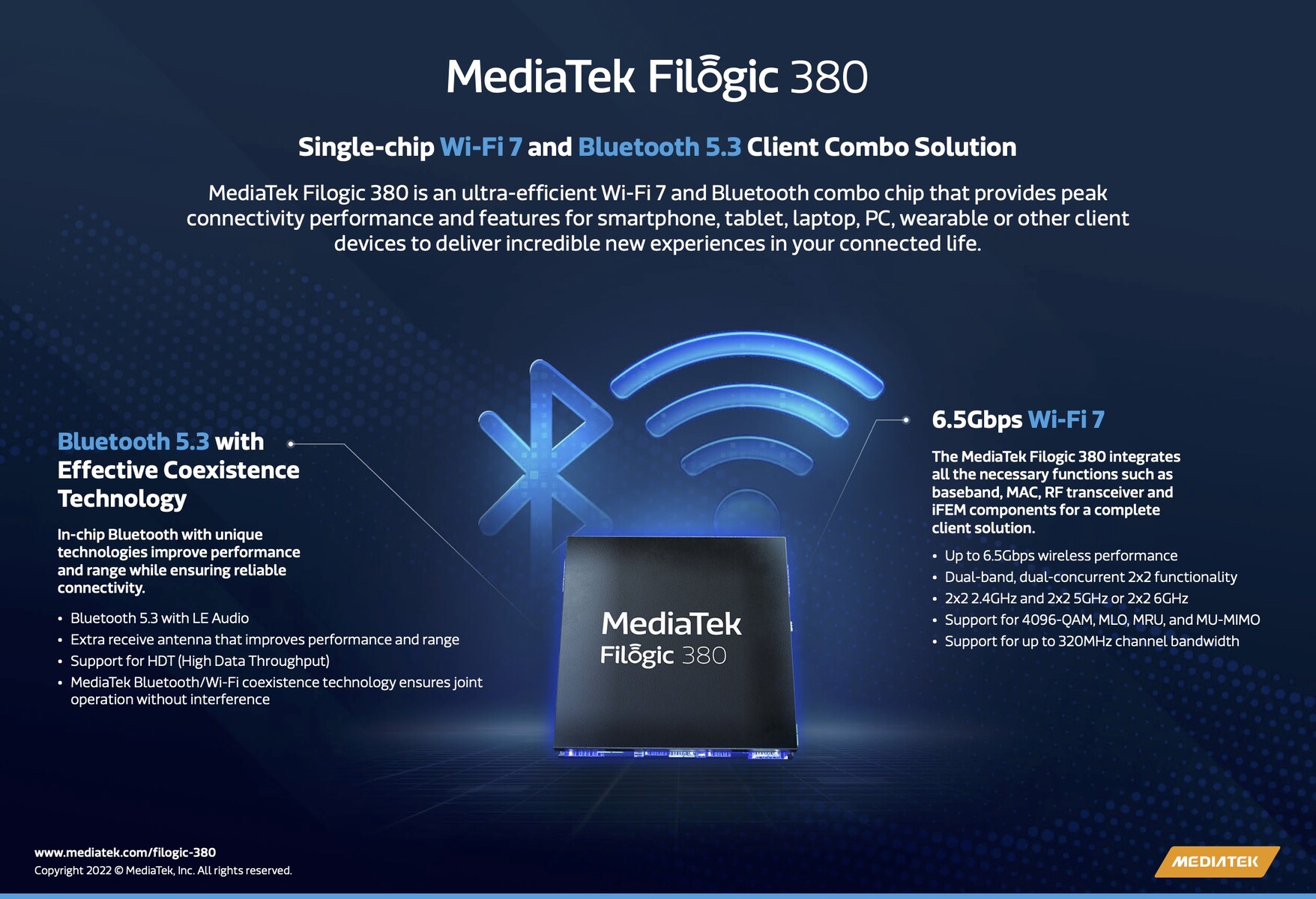 MediaTek Filogic 380

Single-chip Wi-Fi 7 and Bluetooth 5.3 Client Combo Solution

MediaTek Filogic 380 is an ultra-efficient Wi-Fi 7 and Bluetooth combo chip that provides peak connectivity performance and features for smartphone, tablet, laptop, PC, wearable or other client devices to deliver incredible new experiences in your connected life.

Bluetooth 5.3 with Effective Coexistence Technology

In-chip Bluetooth with unique technologies improve performance and range while ensuring reliable connectivity.

• Bluetooth 5.3 with LE Audio
• Extra receive antenna that improves performance and range
• Support for HDT (High Data Throughput)
• MediaTek Bluetooth/Wi-Fi coexistence technology ensures joint operation without interference

MediaTek Filogic 380

6.5Gbps Wi-Fi 7

The MediaTek Filogic 380 integrates all the necessary functions such as baseband, MAC, RF transceiver and iFEM components for a complete client solution.

• Up to 6.5Gbps wireless performance
• Dual-band, dual-concurrent 2x2 functionality
• 2x2 2.4GHz and 2x2 5GHz or 2x2 6GHz
• Support for 4096-QAM, MLO, MRU, and MU-MIMO
• Support for up to 320MHz channel bandwidth

www.mediatek.com/filogic-380
Copyright 2022 © MediaTek, Inc. All rights reserved.

MEDIATEK