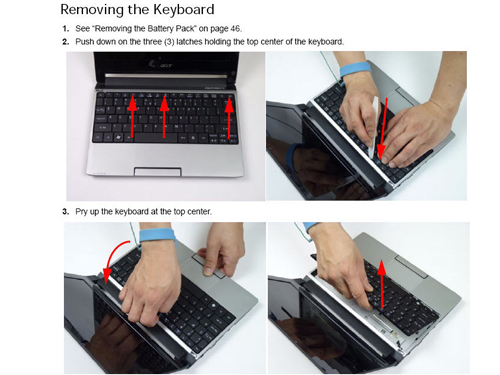 Removing the Keyboard

1. See "Removing the Battery Pack" on page 46.
2. Push down on the three (3) latches holding the top center of the keyboard.

acer

3. Pry up the keyboard at the top center.