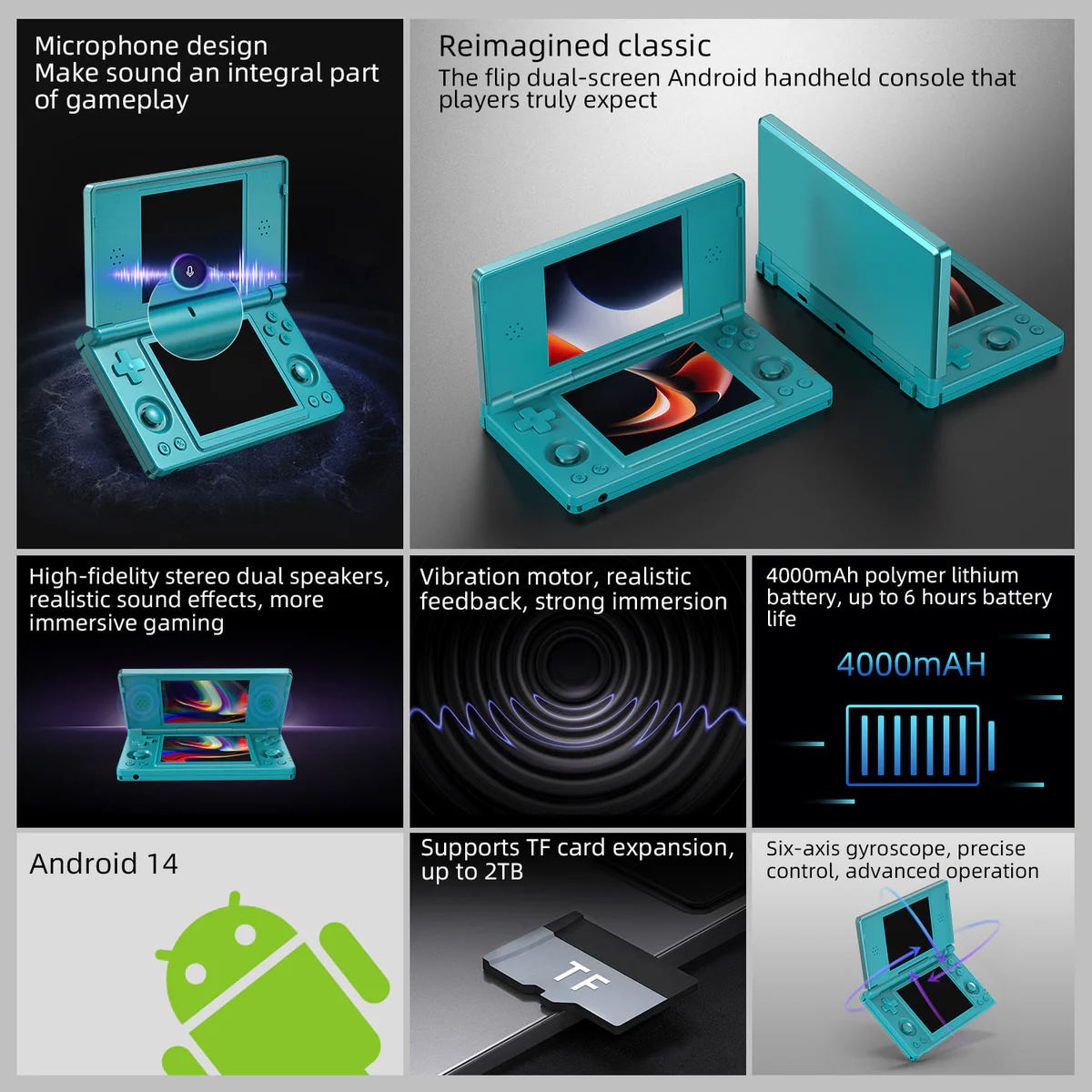 Microphone design
Make sound an integral part of gameplay

Reimagined classic
The flip dual-screen Android handheld console that players truly expect

High-fidelity stereo dual speakers, realistic sound effects, more immersive gaming

Vibration motor, realistic feedback, strong immersion

4000mAh polymer lithium battery, up to 6 hours battery life

4000mAH

Android 14

Supports TF card expansion, up to 2TB

TF

Six-axis gyroscope, precise control, advanced operation