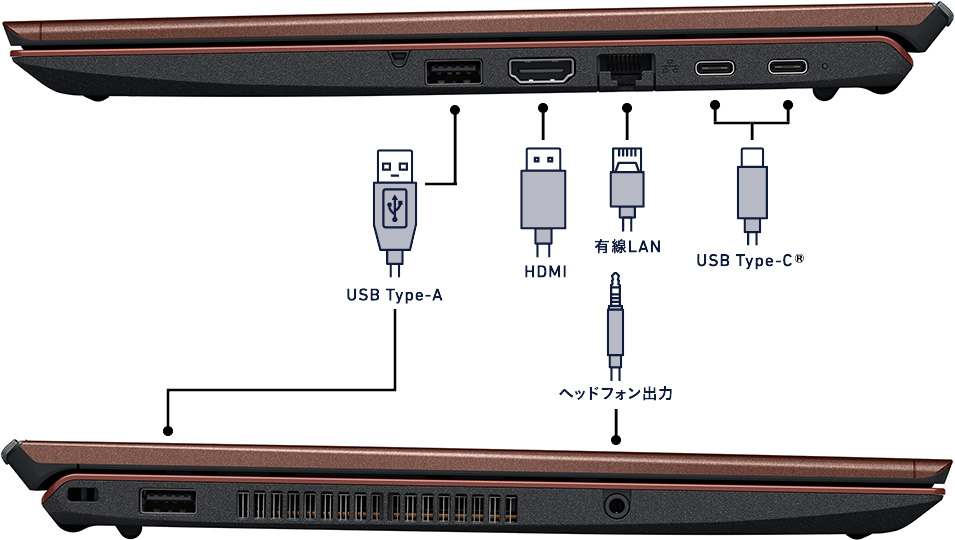 USB Type-A

HDMI

有線LAN

USB Type-C®

ヘッドフォン出力