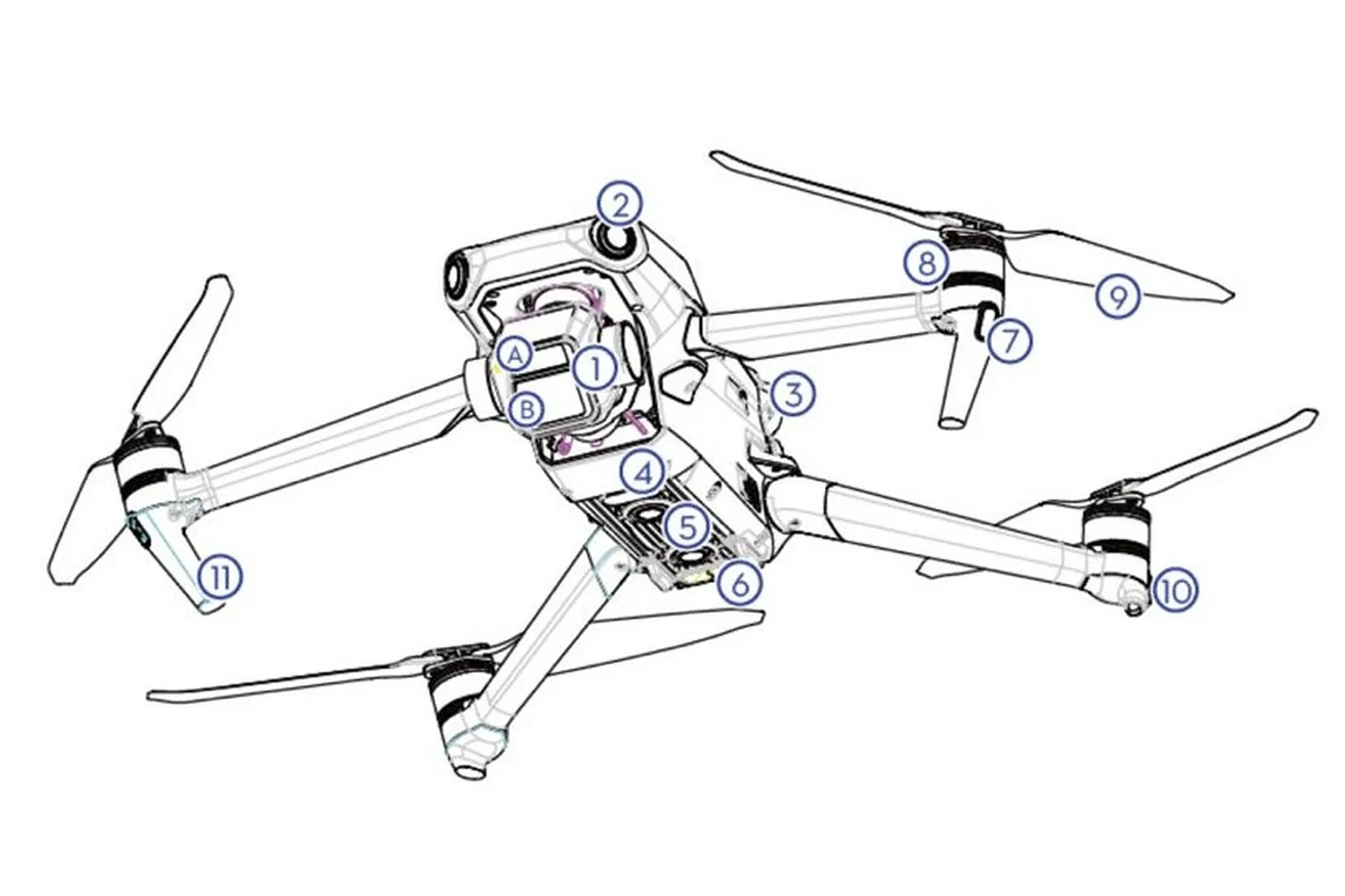 2
8
9
7
A
1
3
B
4
5
6
10
11